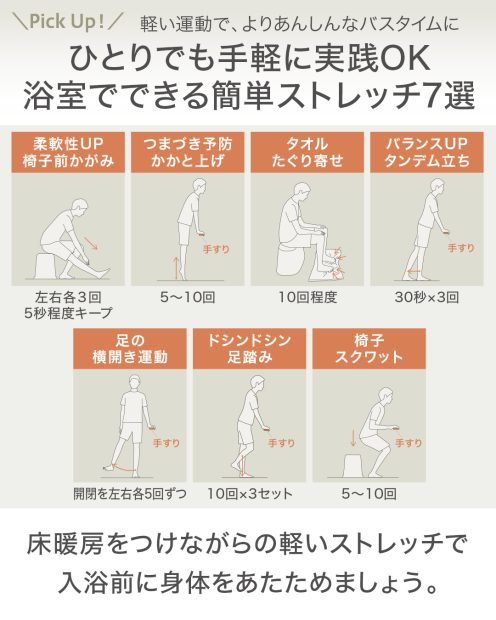 \Pick Up!/ 軽い運動で、よりあんしんなバスタイムに

ひとりでも手軽に実践OK
浴室でできる簡単ストレッチ7選

柔軟性UP
椅子前かがみ

左右各3回
5秒程度キープ

つまづき予防
かかと上げ

手すり

5〜10回

タオル
たぐり寄せ

10回程度

バランスUP
タンデム立ち

手すり

30秒×3回

足の
横開き運動

手すり

開閉を左右各5回ずつ

ドシンドシン
足踏み

手すり

10回×3セット

椅子
スクワット

手すり

5〜10回

床暖房をつけながらの軽いストレッチで
入浴前に身体をあたためましょう。