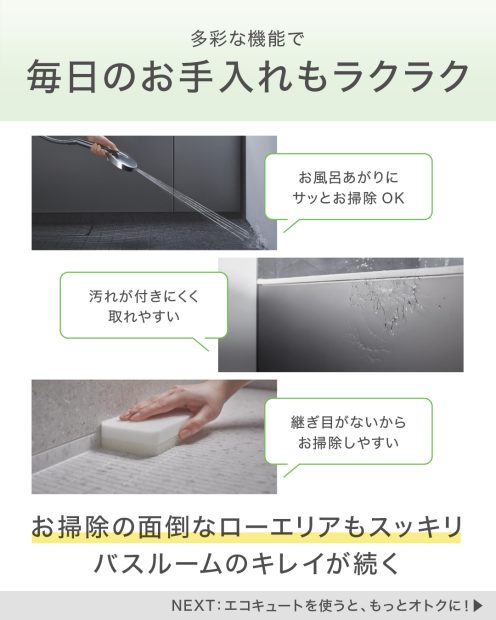 多彩な機能で
毎日のお手入れもラクラク

お風呂あがりに
サッとお掃除 OK

汚れが付きにくく
取れやすい

継ぎ目がないから
お掃除しやすい

お掃除の面倒なローエリアもスッキリ
バスルームのキレイが続く

NEXT：エコキュートを使うと、もっとオトクに！▶